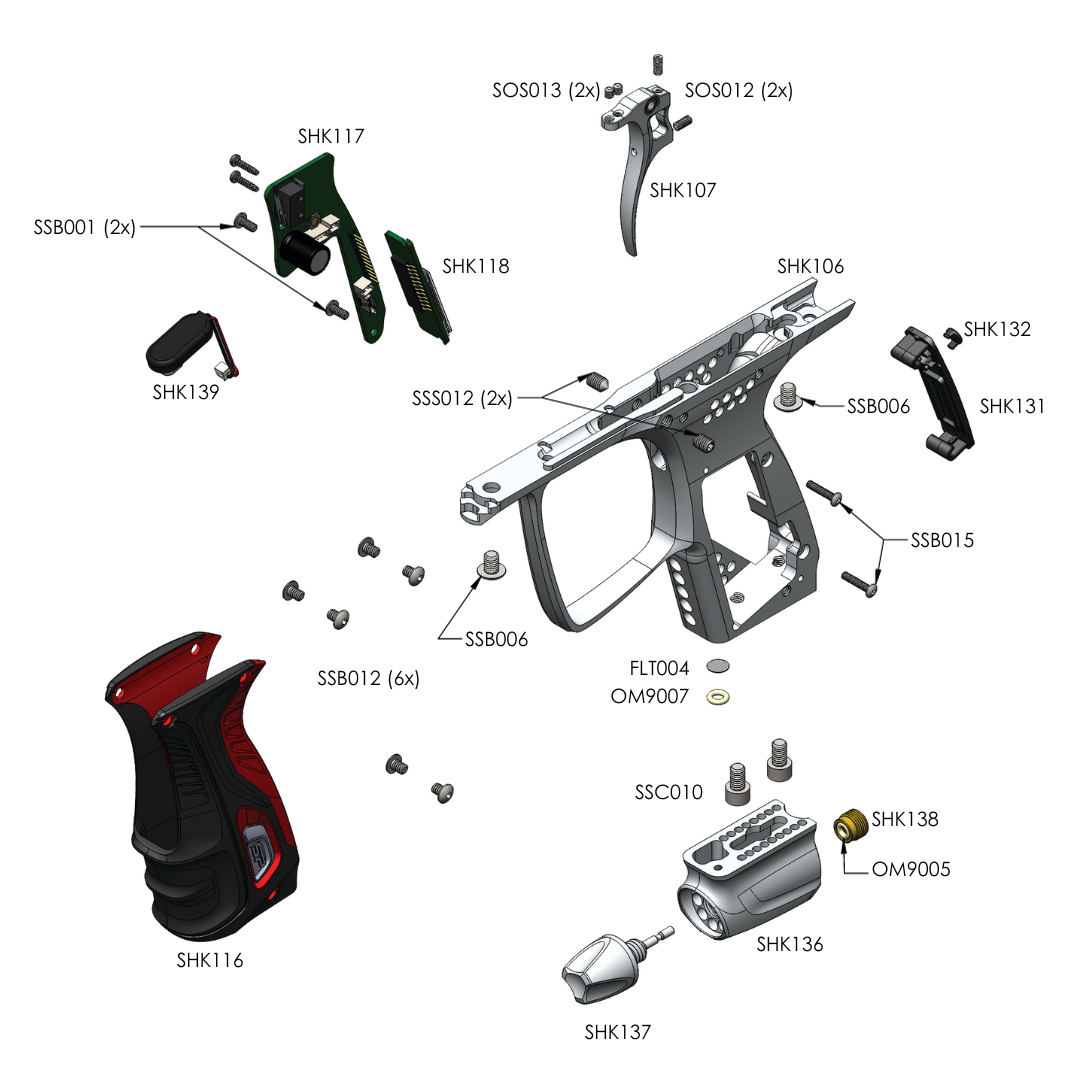 SOS013 (2x)
SOS012 (2x)
SHK117
SHK107
SSB001 (2x)
SHK118
SHK106
SHK132
SHK139
SSS012 (2x)
SSB006
SHK131
SSB015
SSB006
SSB012 (6x)
FLT004
OM9007
SSC010
SHK138
OM9005
SHK136
SHK116
SHK137